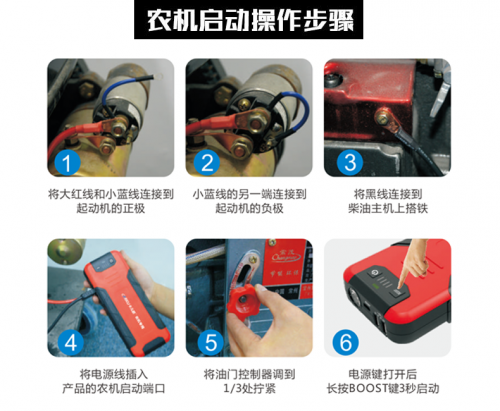 农机启动操作步骤

1
将大红线和小蓝线连接到起动机的正极

2
小蓝线的另一端连接到起动机的负极

3
将黑线连接到柴油主机上搭铁

4
将电源线插入产品的农机启动端口

5
将油门控制器调到1/3处拧紧

6
电源键打开后长按BOOST键3秒启动