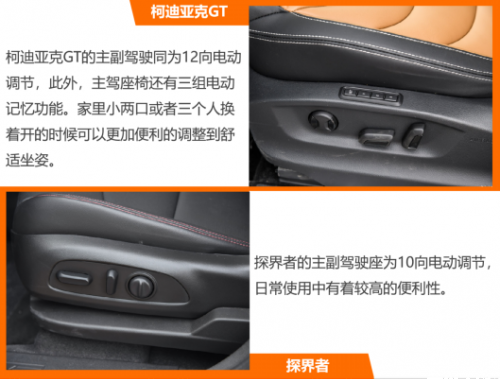 柯迪亚克GT

柯迪亚克GT的主副驾驶同为12向电动调节，此外，主驾座椅还有三组电动记忆功能。家里小两口或者三个人换着开的时候可以更加便利的调整到舒适坐姿。

探界者的主副驾驶座为10向电动调节，日常使用中有着较高的便利性。

探界者